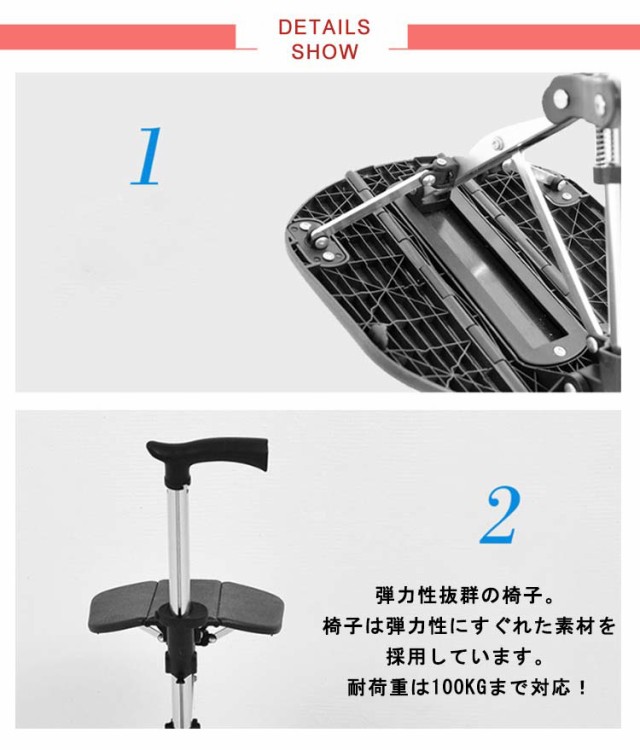 DETAILS
SHOW

1

2

弾力性抜群の椅子。
椅子は弾力性にすぐれた素材を採用しています。
耐荷重は100KGまで対応！