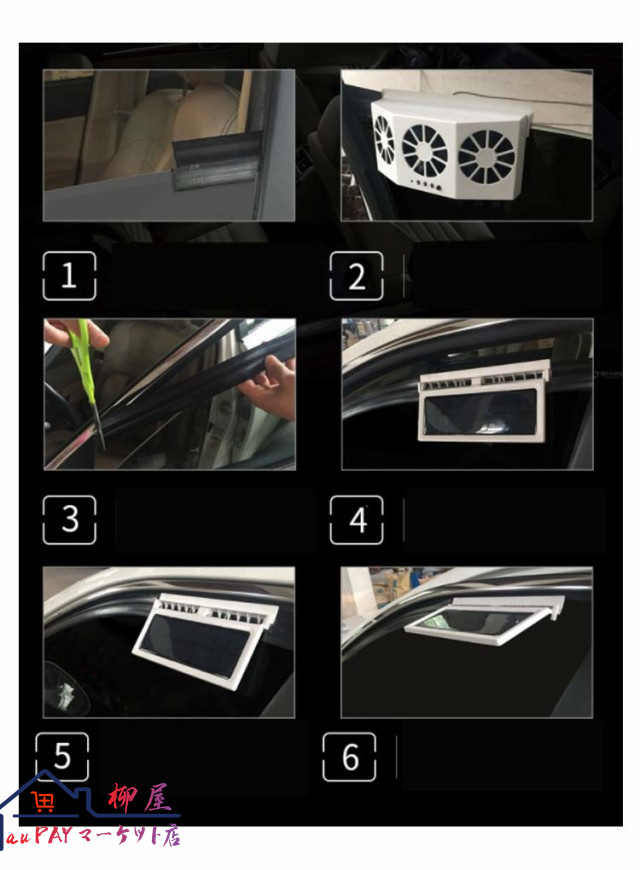 1

2

3

4

5

6

柳屋
au PAY マーケット店