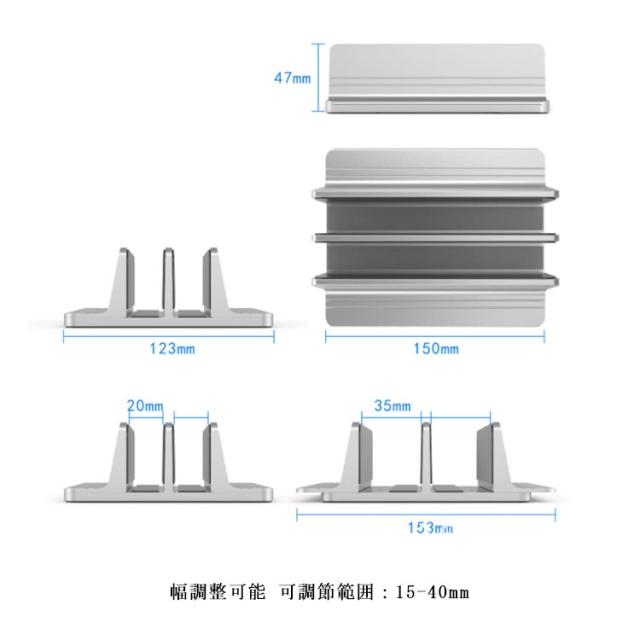 47mm

123mm

150mm

20mm

35mm

153mm

幅調整可能 可調節範囲：15-40mm