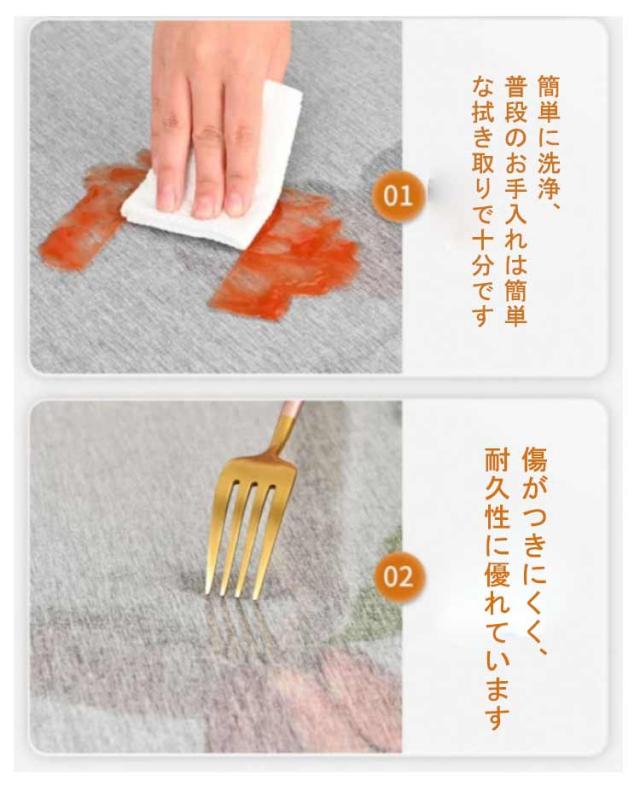 01

簡単に洗浄、普段のお手入れは簡単な拭き取りで十分です

02

傷がつきにくく、耐久性に優れています