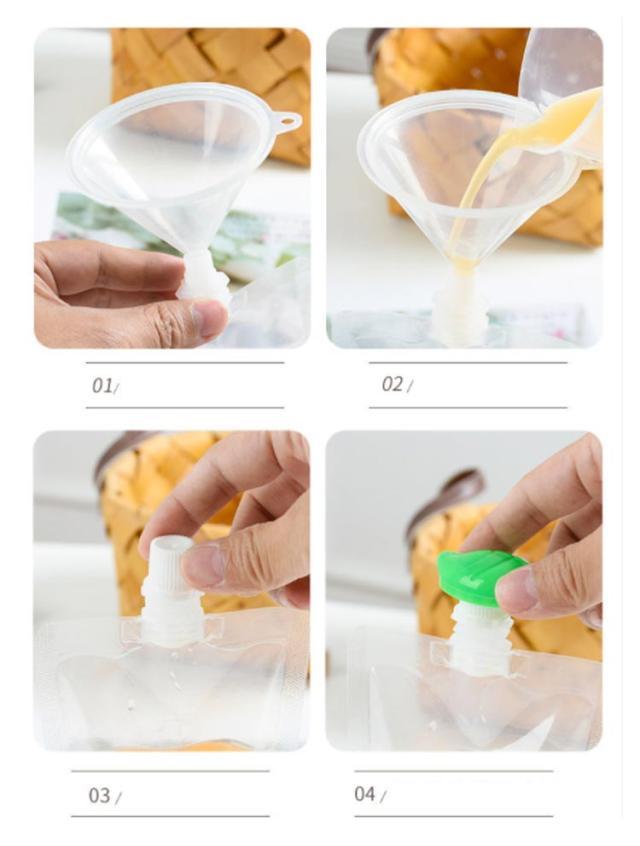 01/

02/

03/

04/