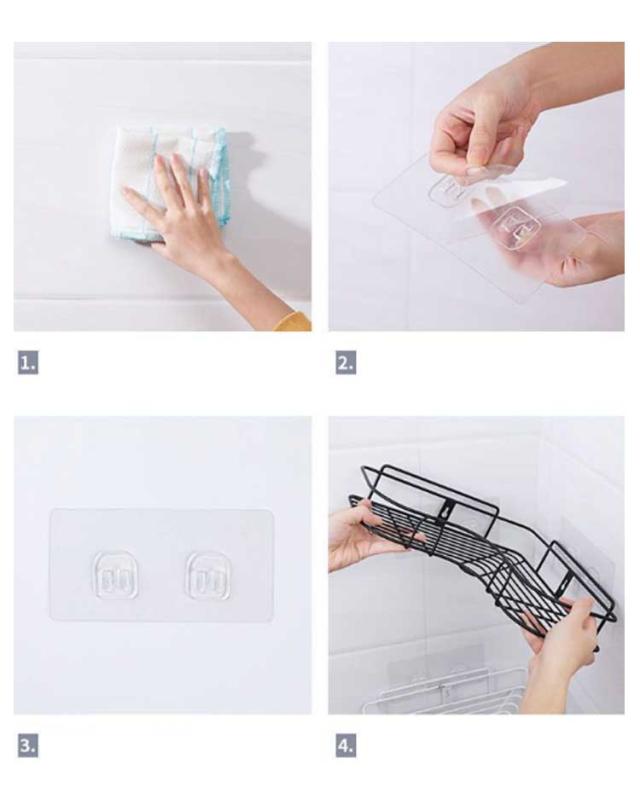 1.

2.

3.

4.