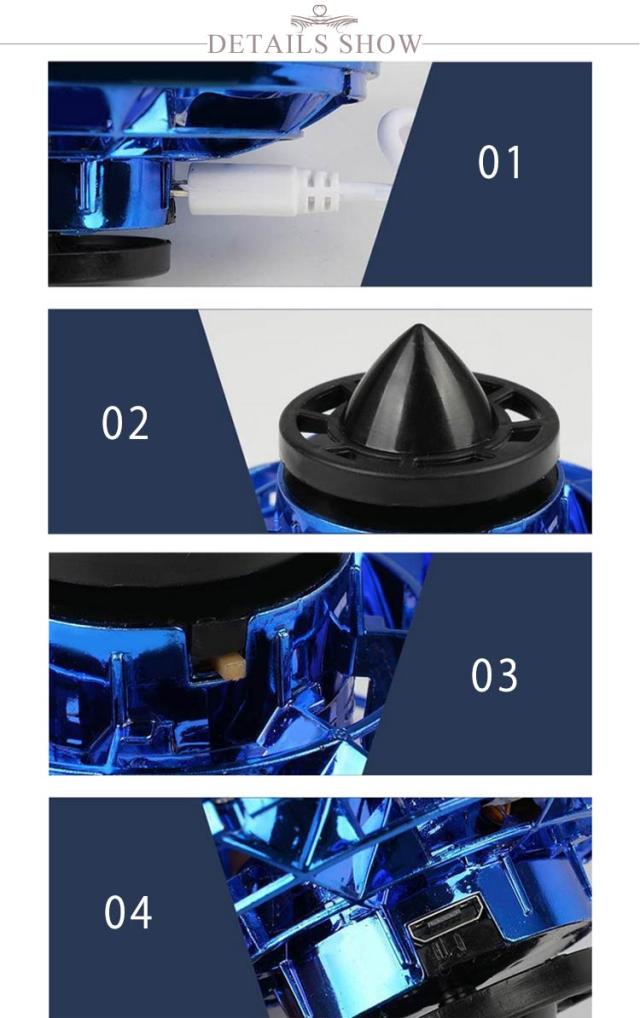 DETAILS SHOW

01

02

03

04