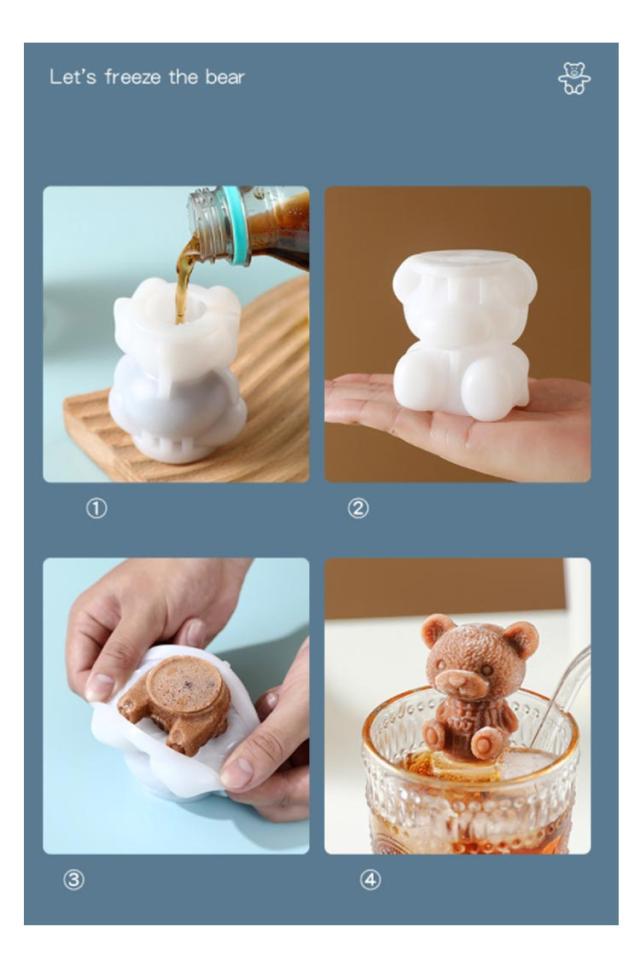 Let's freeze the bear

①

②

③

④