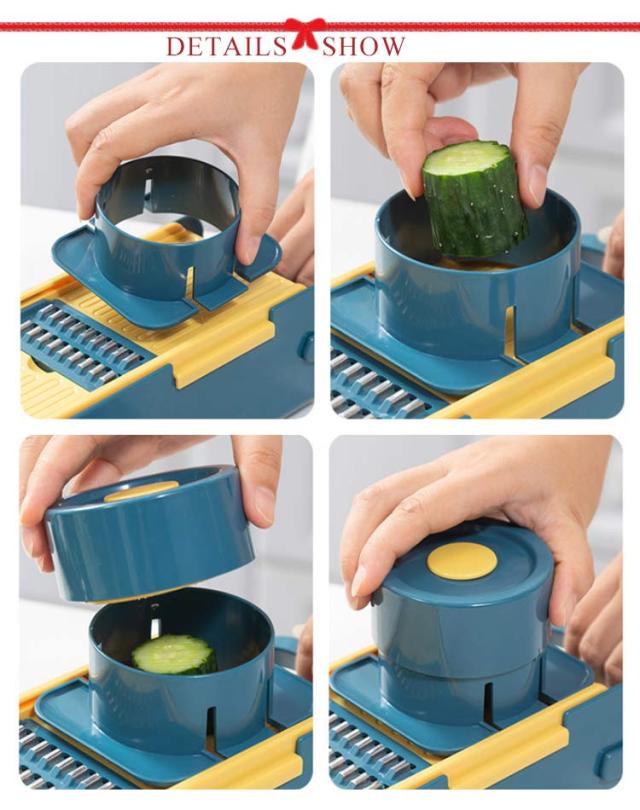 DETAILS SHOW