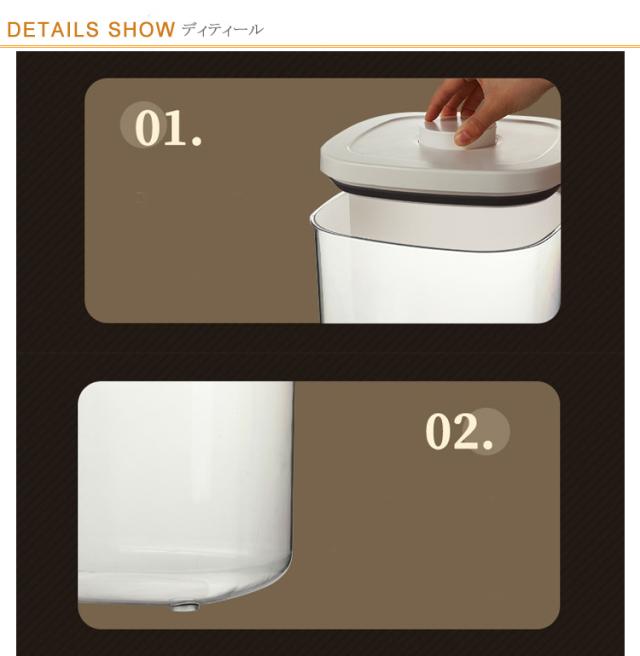 DETAILS SHOW ディティール

01.

02.