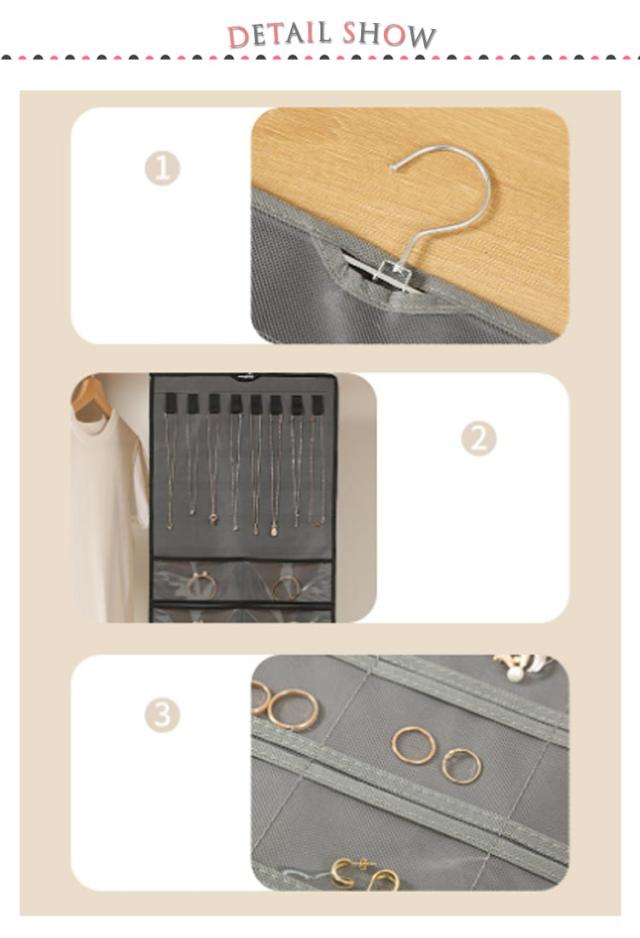 DETAIL SHOW

1

2

3