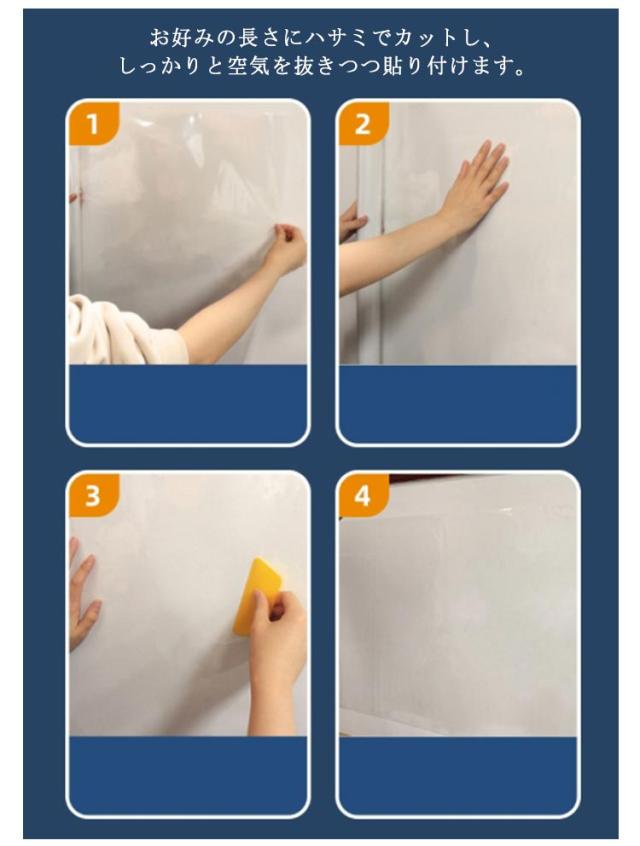 お好みの長さにハサミでカットし、
しっかりと空気を抜きつつ貼り付けます。

1

2

3

4