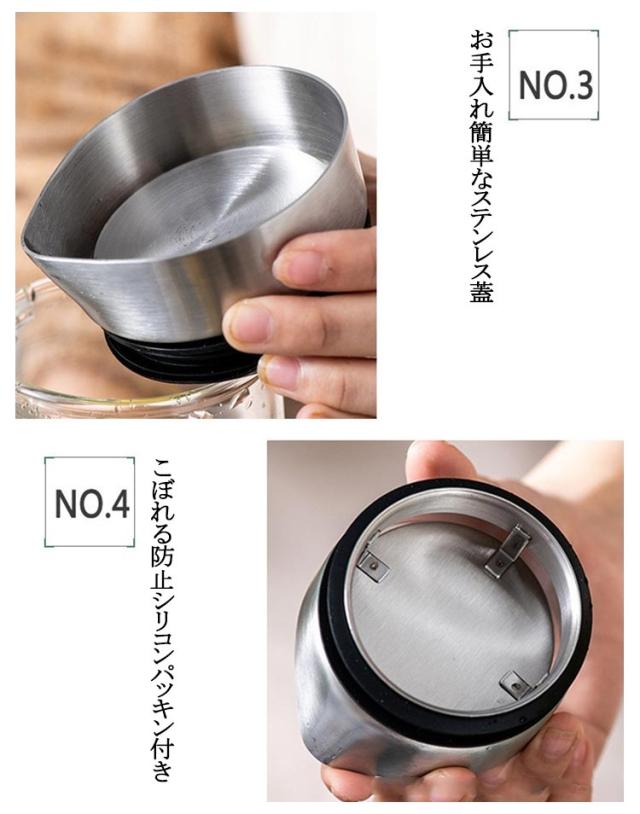 NO.3

お手入れ簡単なステンレス蓋

NO.4

こぼれる防止シリコンパッキン付き