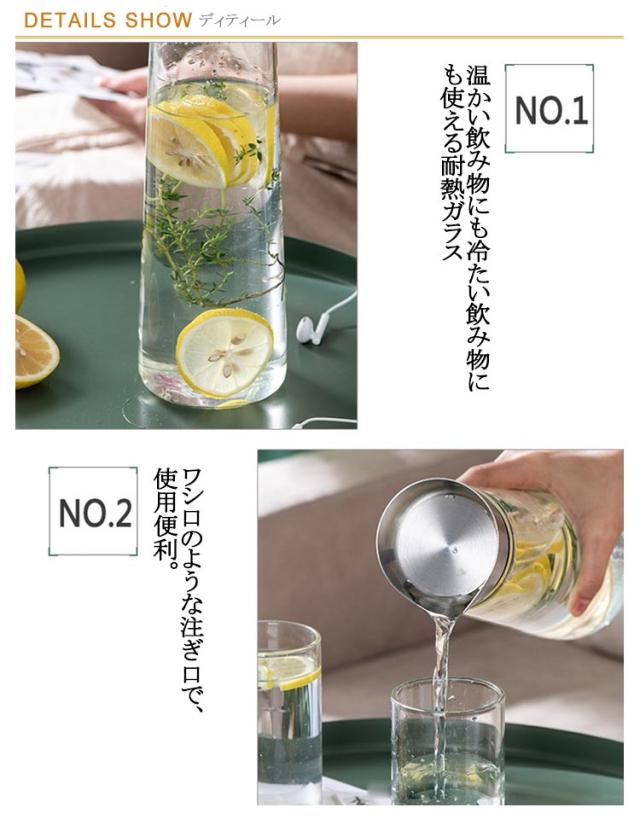 DETAILS SHOW ディティール

NO.1

温かい飲み物にも冷たい飲み物にも使える耐熱ガラス

NO.2

ワシロのような注ぎ口で、使用便利。