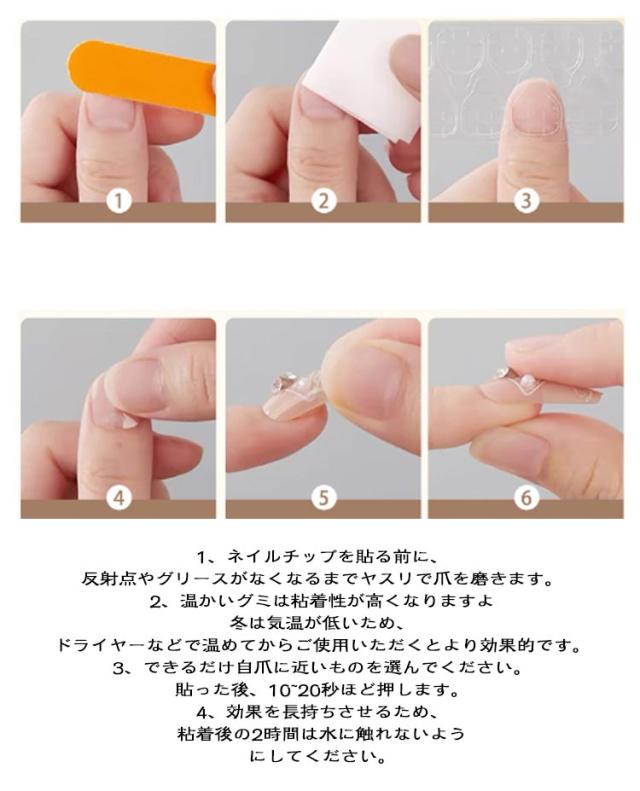 1

2

3

4

5

6

1、ネイルチップを貼る前に、
反射点やグリースがなくなるまでヤスリで爪を磨きます。
2、温かいグミは粘着性が高くなりますよ
冬は気温が低いため、
ドライヤーなどで温めてからご使用いただくとより効果的です。
3、できるだけ自爪に近いものを選んでください。
貼った後、10~20秒ほど押します。
4、効果を長持ちさせるため、
粘着後の2時間は水に触れないよう
にしてください。