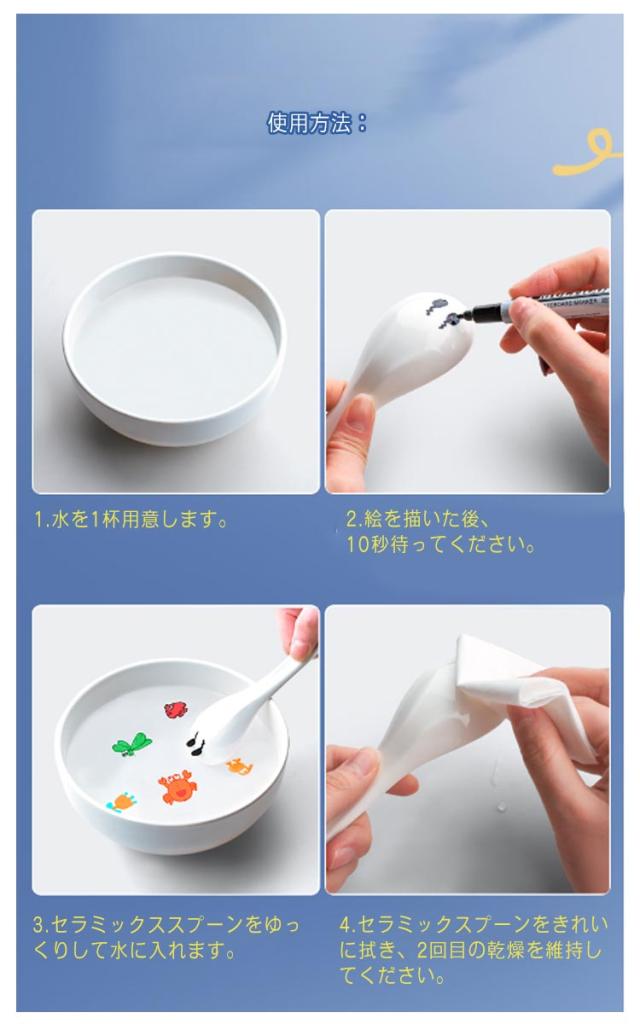 使用方法：

1.水を1杯用意します。

2.絵を描いた後、10秒待ってください。

3.セラミックススプーンをゆっくりして水に入れます。

4.セラミックスプーンをきれいに拭き、2回目の乾燥を維持してください。