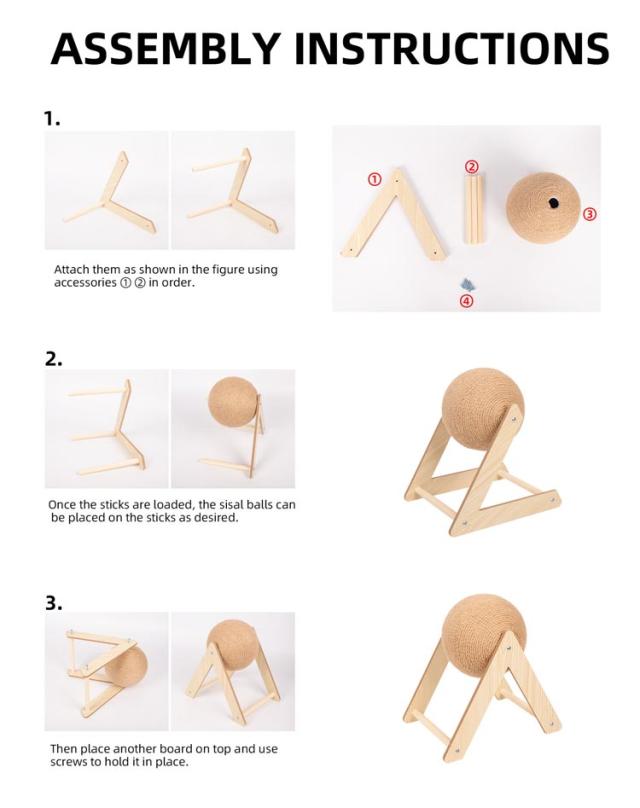 ASSEMBLY INSTRUCTIONS

1.

Attach them as shown in the figure using accessories ① ② in order.

①
②
③
④

2.

Once the sticks are loaded, the sisal balls can be placed on the sticks as desired.

3.

Then place another board on top and use screws to hold it in place.