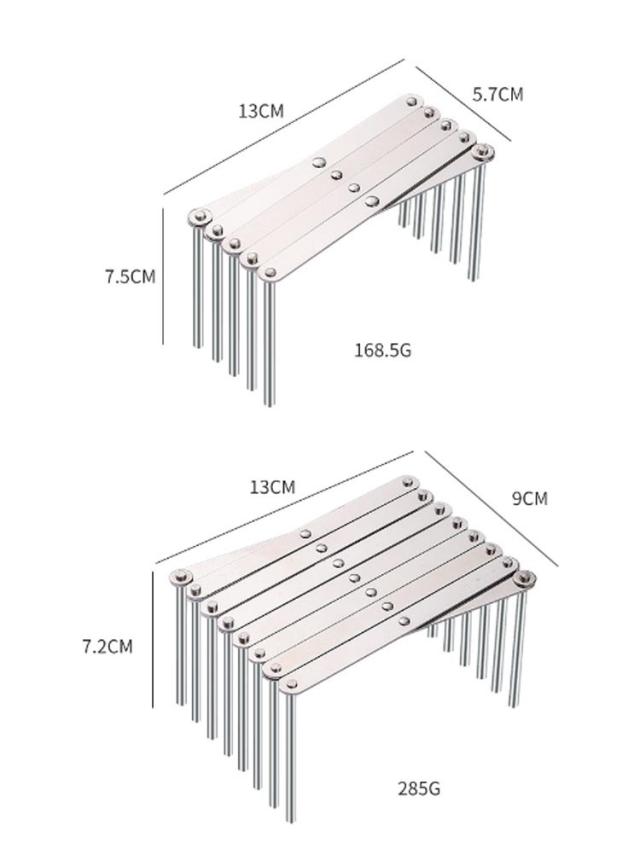 13CM
5.7CM
7.5CM
168.5G

13CM
9CM
7.2CM
285G