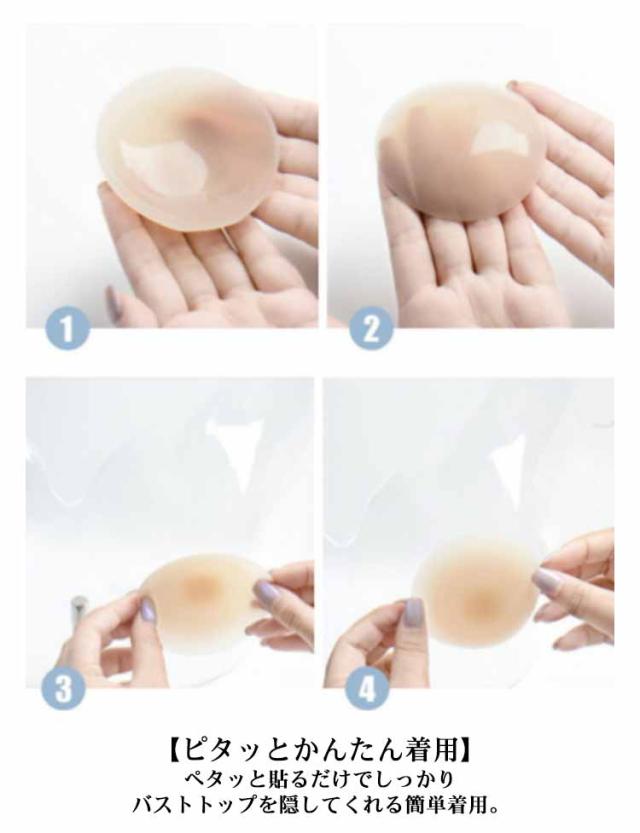 1

2

3

4

【ピタッとかんたん着用】
ペタッと貼るだけでしっかり
バストトップを隠してくれる簡単着用。