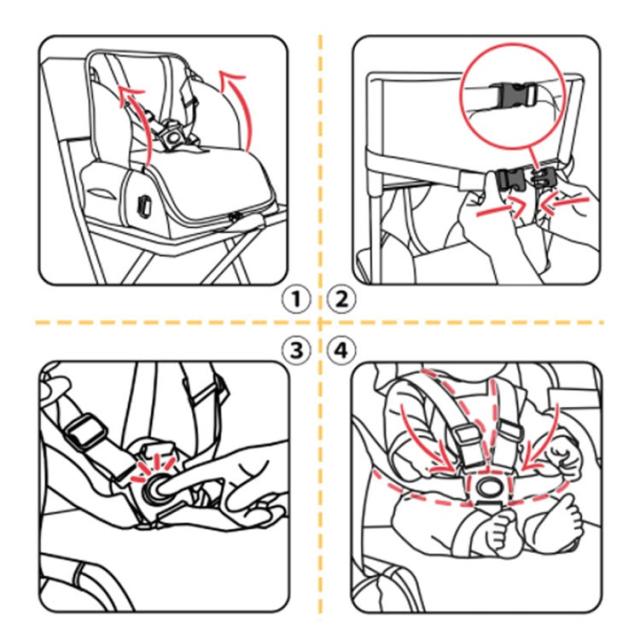 1 2

3 4