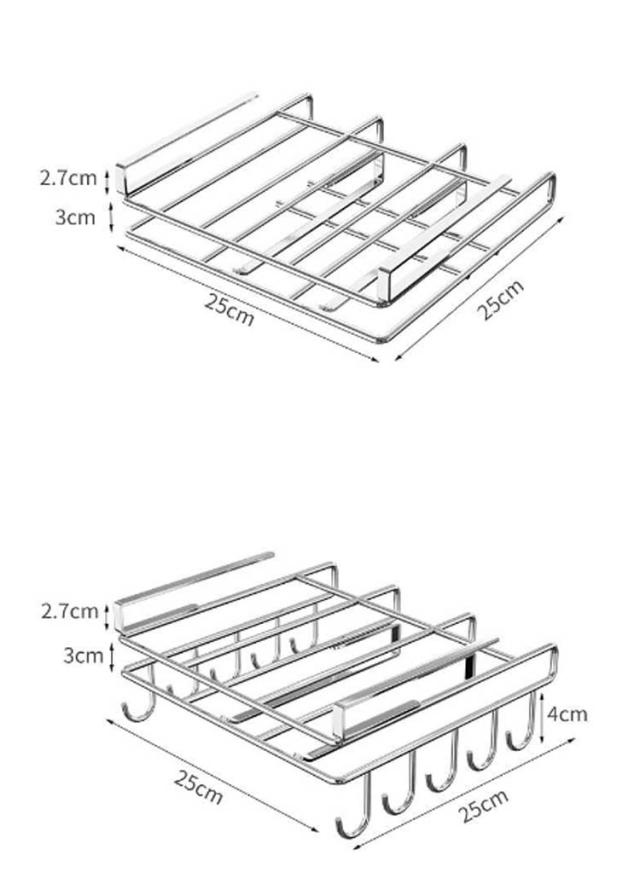 2.7cm
3cm
25cm
25cm

2.7cm
3cm
4cm
25cm
25cm