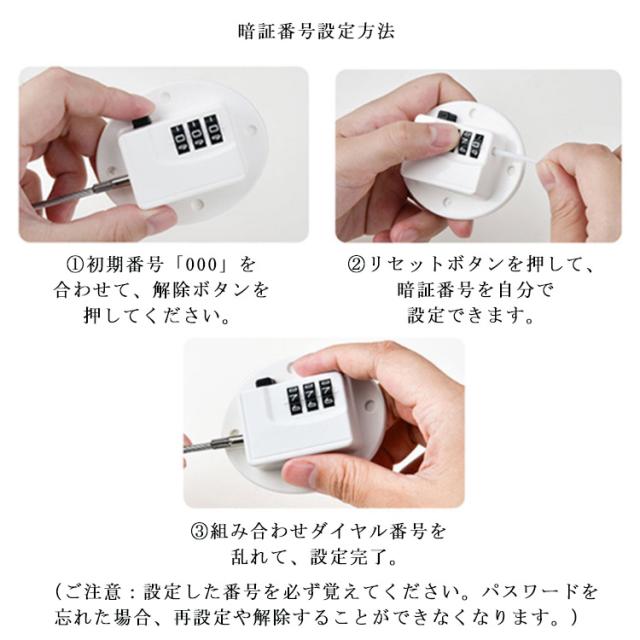 暗証番号設定方法

①初期番号「000」を合わせて、解除ボタンを押してください。

②リセットボタンを押して、暗証番号を自分で設定できます。

③組み合わせダイヤル番号を乱れて、設定完了。

（ご注意：設定した番号を必ず覚えてください。パスワードを忘れた場合、再設定や解除することができなくなります。）