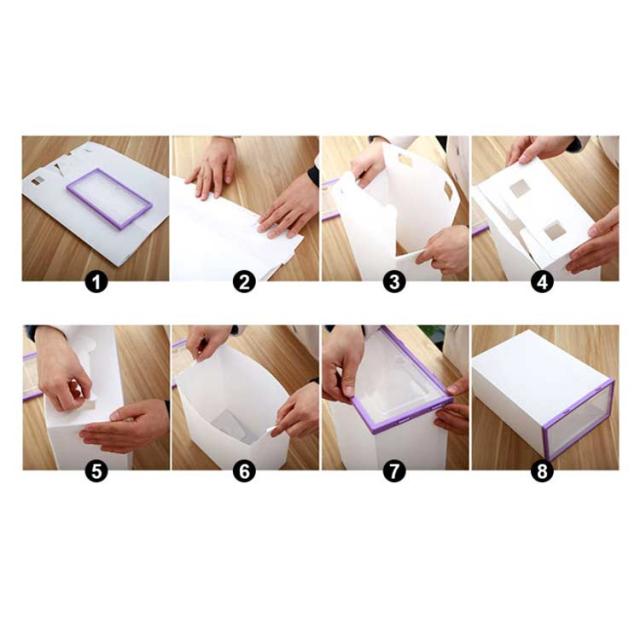 1
2
3
4
5
6
7
8