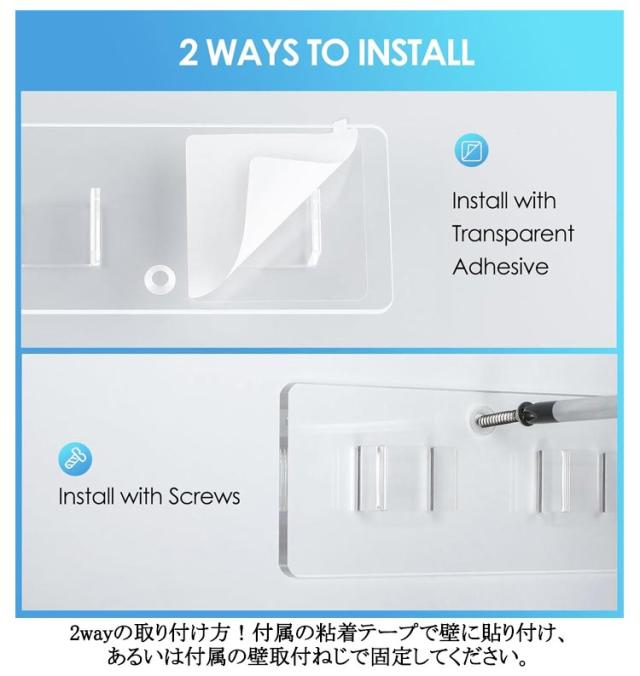 2 WAYS TO INSTALL

Install with Transparent Adhesive

Install with Screws

2wayの取り付け方！付属の粘着テープで壁に貼り付け、あるいは付属の壁取付ねじで固定してください。