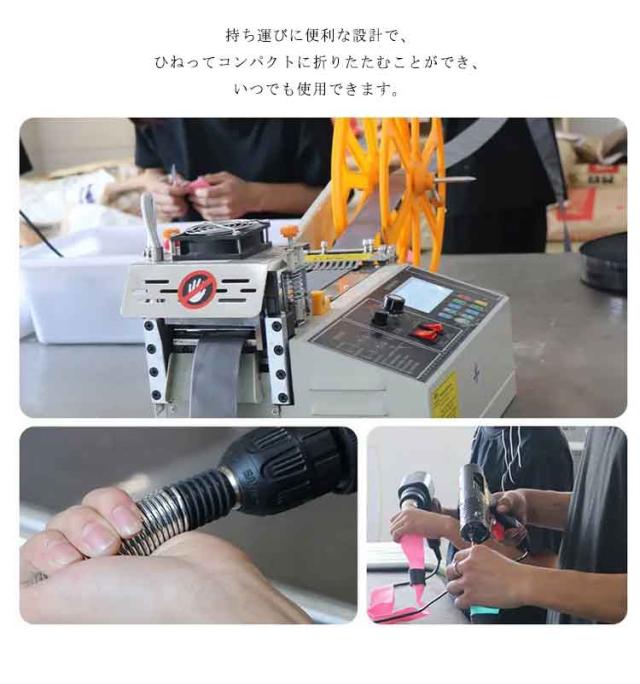 持ち運びに便利な設計で、
ひねってコンパクトに折りたたむことができ、
いつでも使用できます。