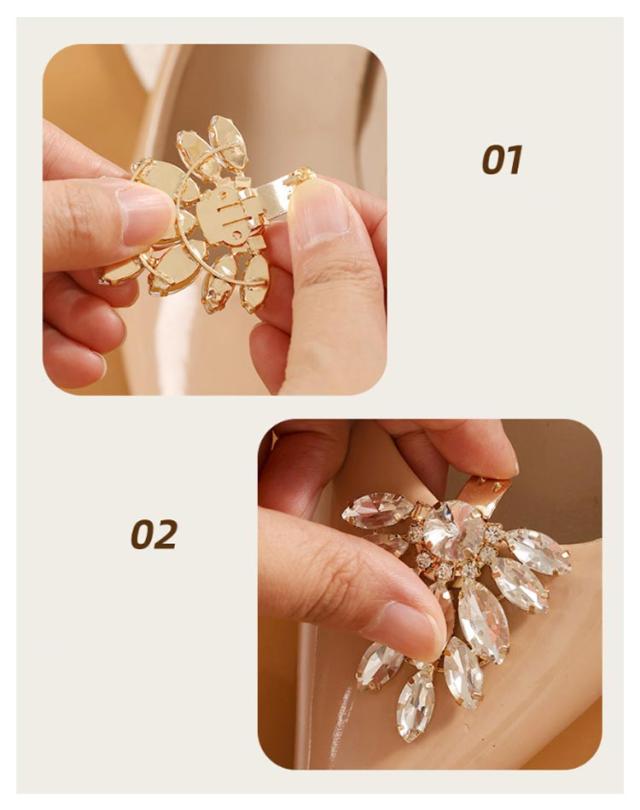 01

02