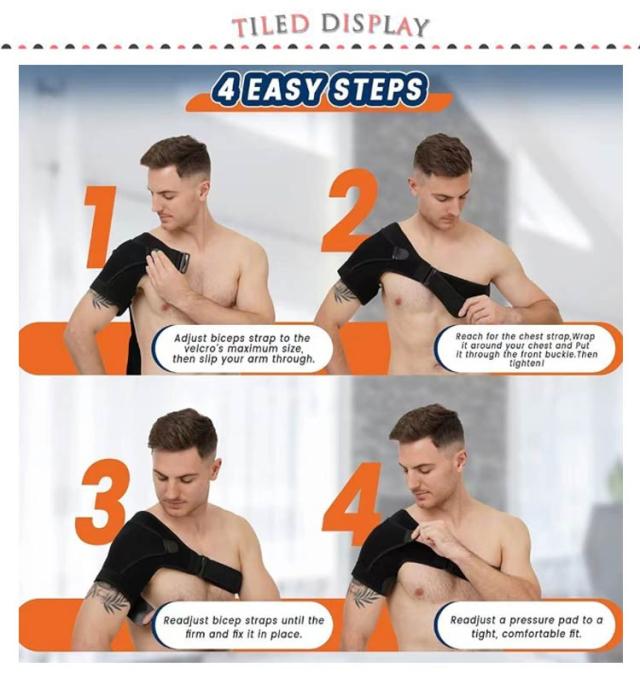 TILED DISPLAY

4 EASY STEPS

1

Adjust biceps strap to the velcro's maximum size, then slip your arm through.

2

Reach for the chest strap,Wrap it around your chest and Put it through the front buckle.Then tighten!

3

Readjust bicep straps until the firm and fix it in place.

4

Readjust a pressure pad to a tight, comfortable fit.