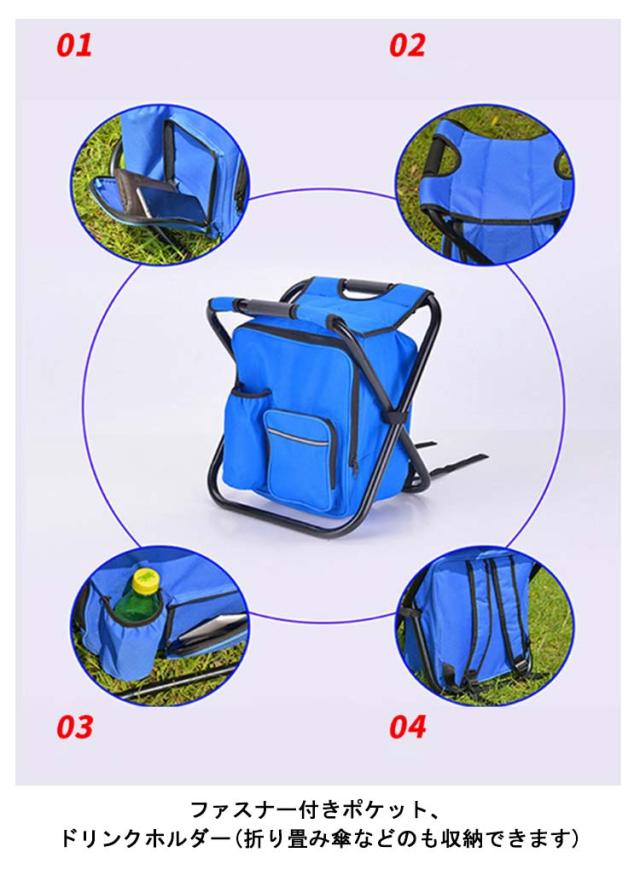 01

02

03

04

ファスナー付きポケット、
ドリンクホルダー(折り畳み傘などのも収納できます)