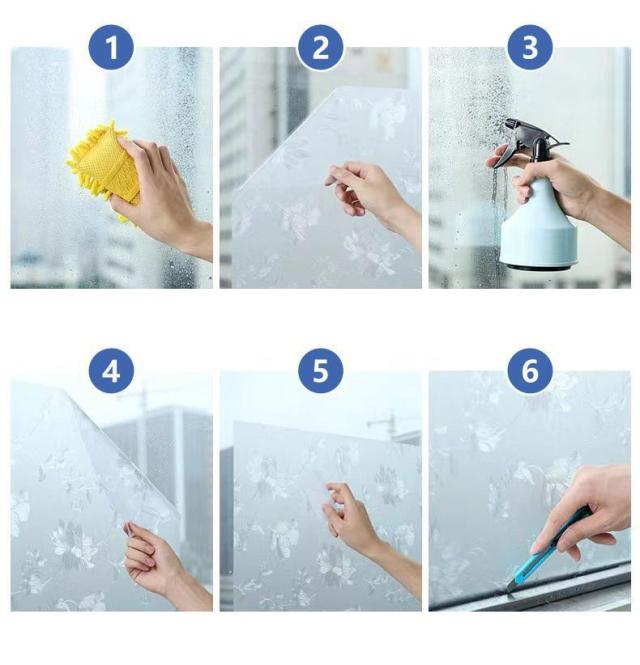 1

2

3

4

5

6