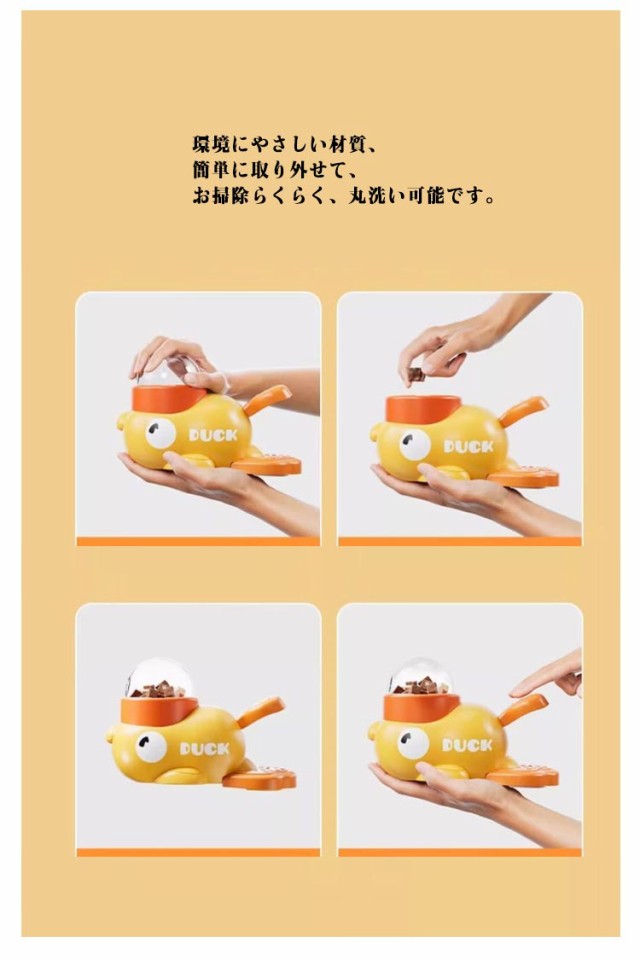 環境にやさしい材質、
簡単に取り外せて、
お掃除らくらく、丸洗い可能です。

DUCK

DUCK

DUCK

DUCK