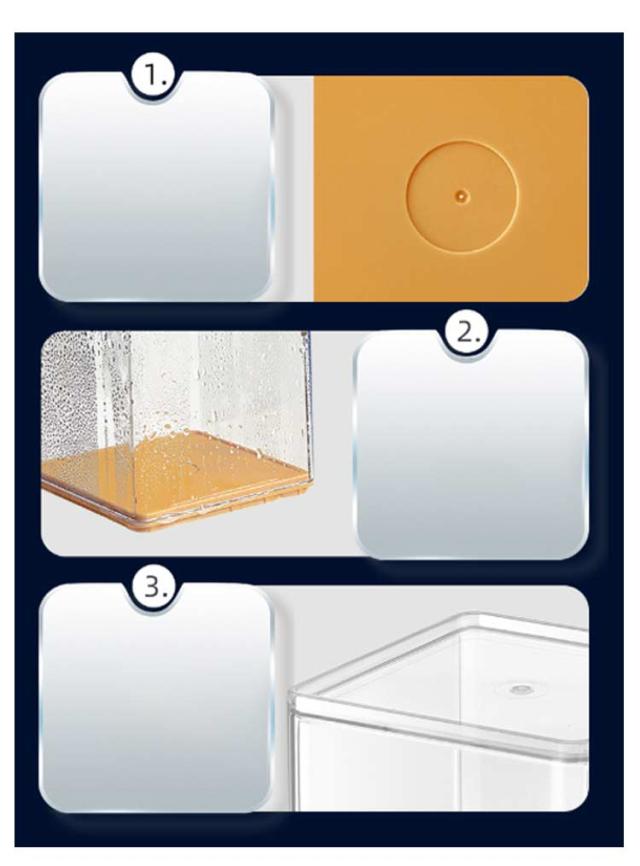 1.

2.

3.