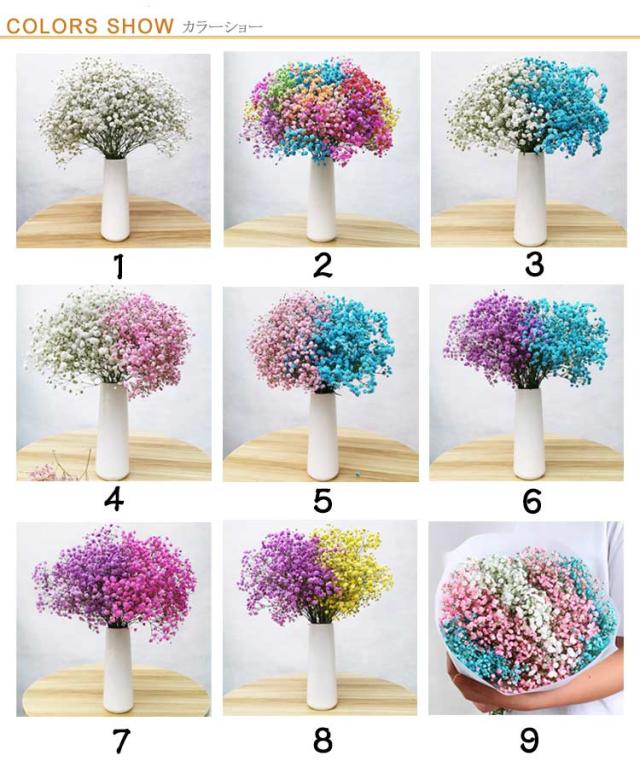 COLORS SHOW カラーショー

1

2

3

4

5

6

7

8

9