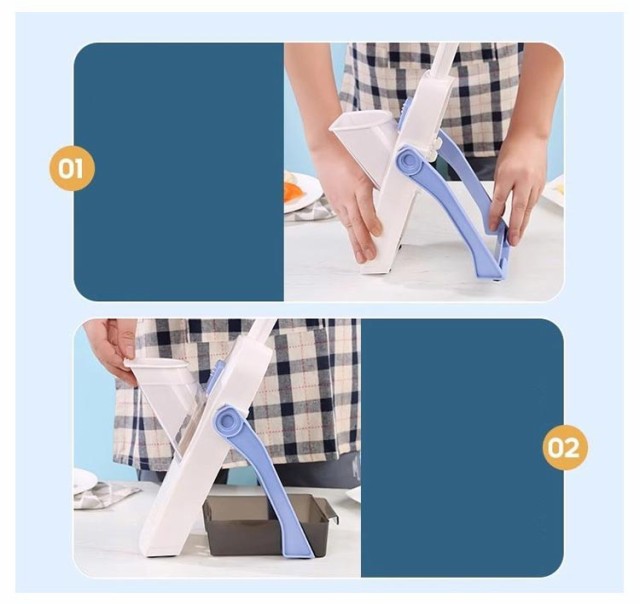 01

02