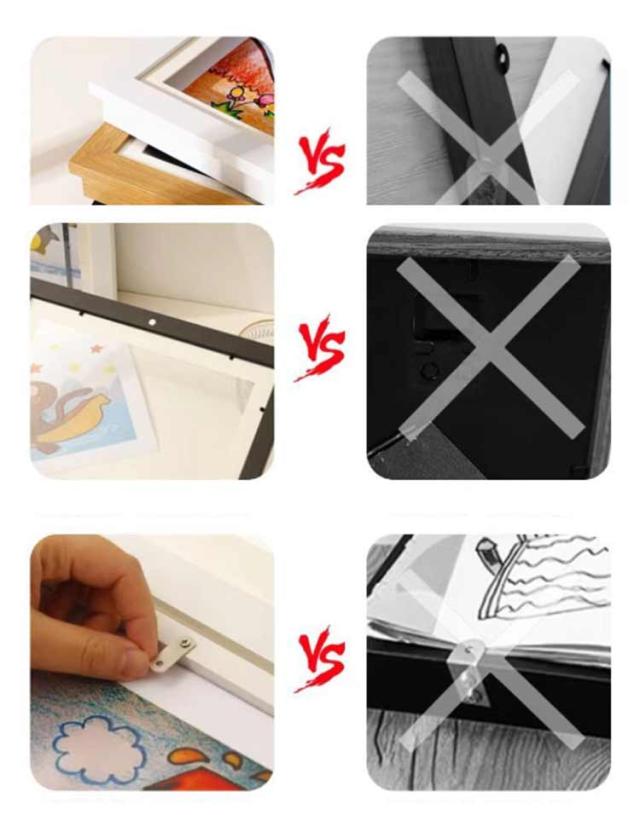 VS

VS

VS