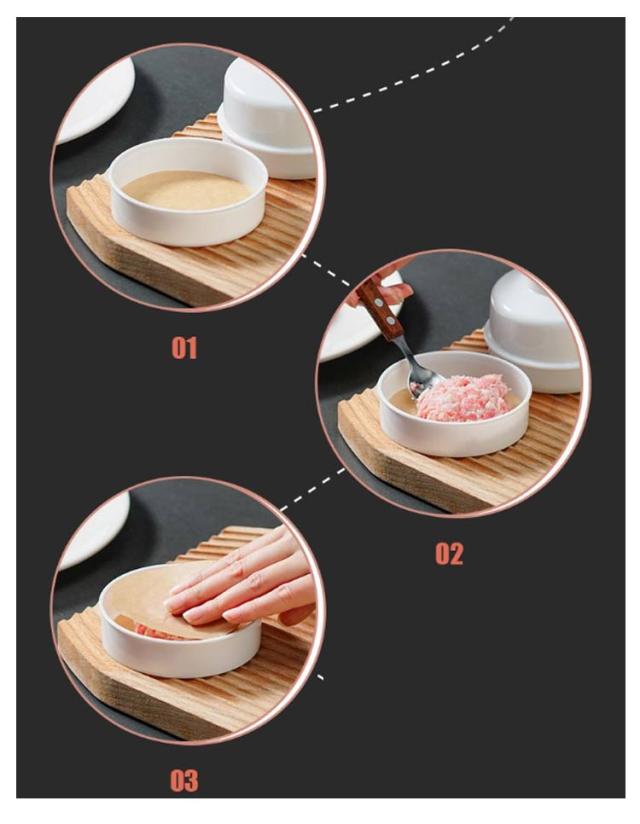 01

02

03