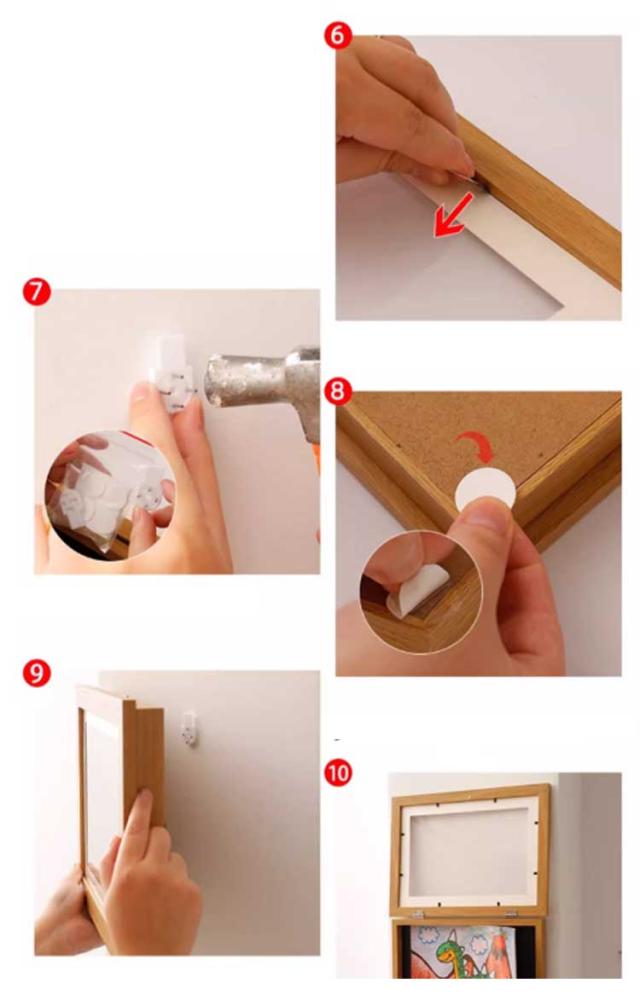 6

7

8

9

10