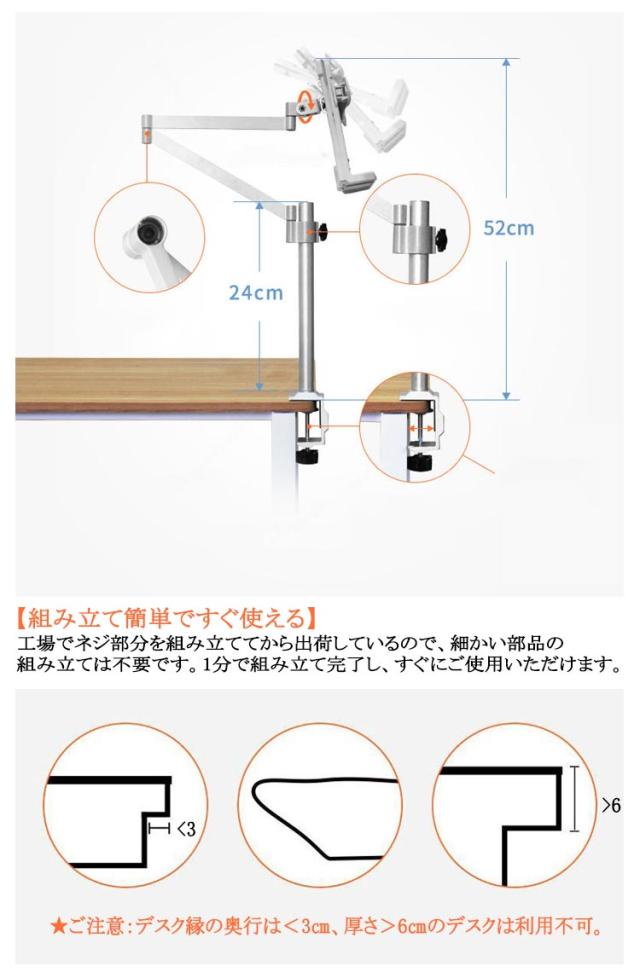 52cm

24cm

【組み立て簡単ですぐ使える】
工場でネジ部分を組み立ててから出荷しているので、細かい部品の組み立ては不要です。1分で組み立て完了し、すぐにご使用いただけます。

<3

>6

★ご注意:デスク縁の奥行は<3cm、厚さ>6cmのデスクは利用不可。