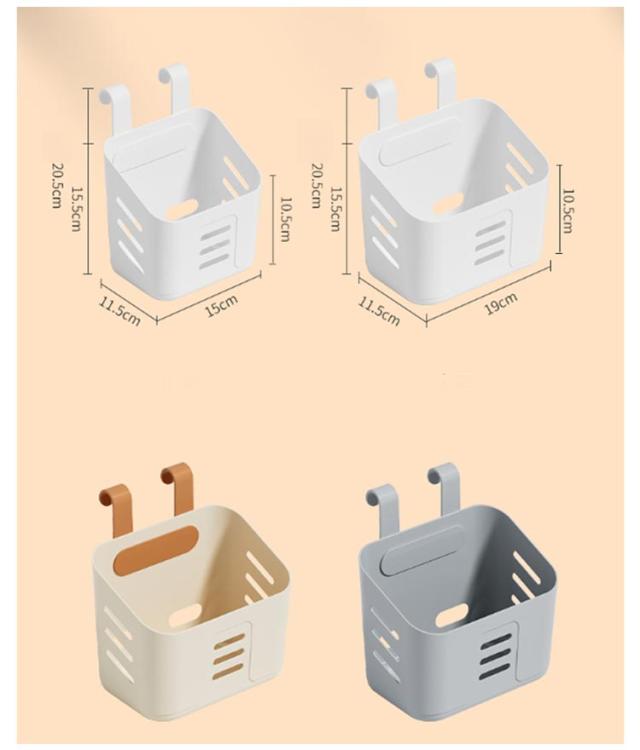 20.5cm
15.5cm
10.5cm
11.5cm
15cm

20.5cm
15.5cm
10.5cm
11.5cm
19cm