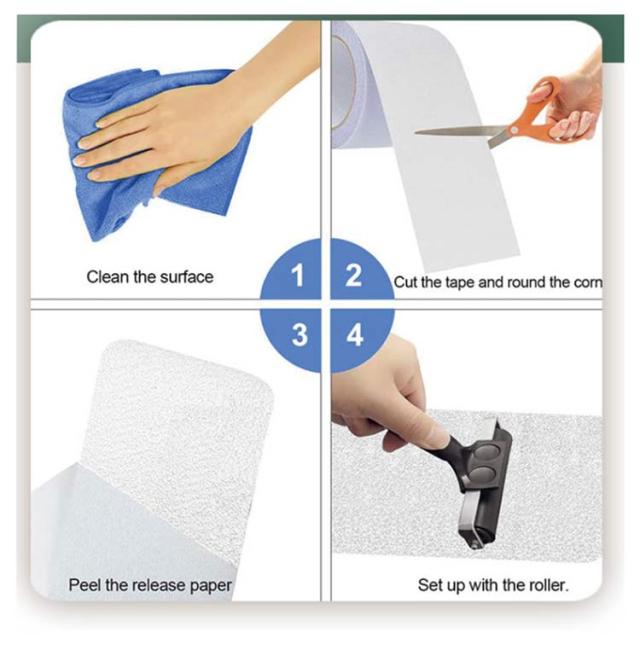 Clean the surface

1

2

Cut the tape and round the corn

3

4

Peel the release paper

Set up with the roller.