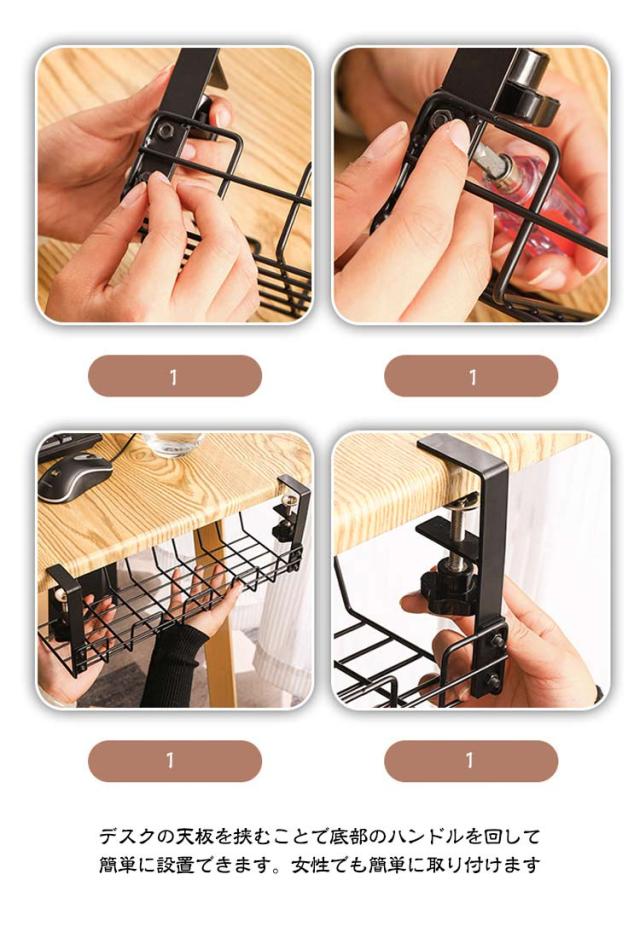 1

1

1

1

デスクの天板を挟むことで底部のハンドルを回して簡単に設置できます。女性でも簡単に取り付けます