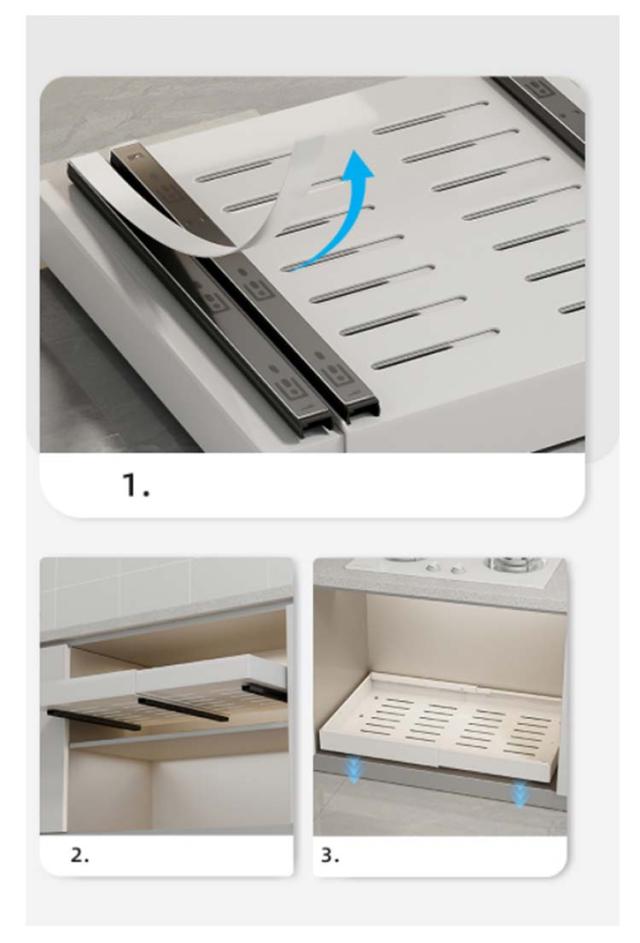 1.

2.

3.