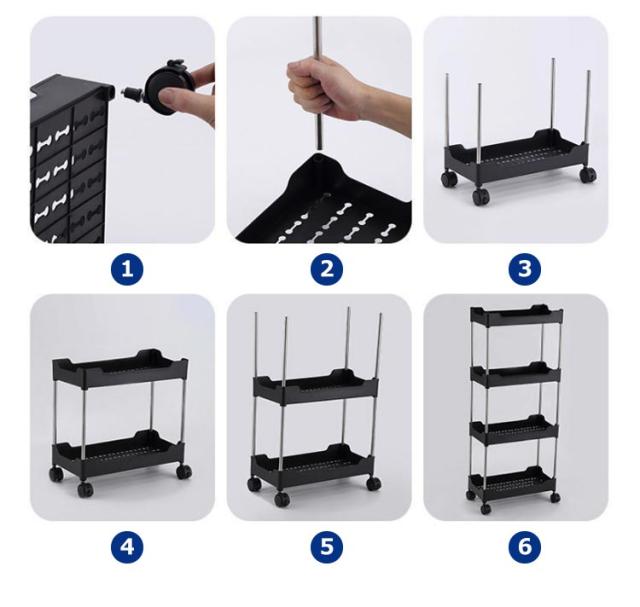 1

2

3

4

5

6