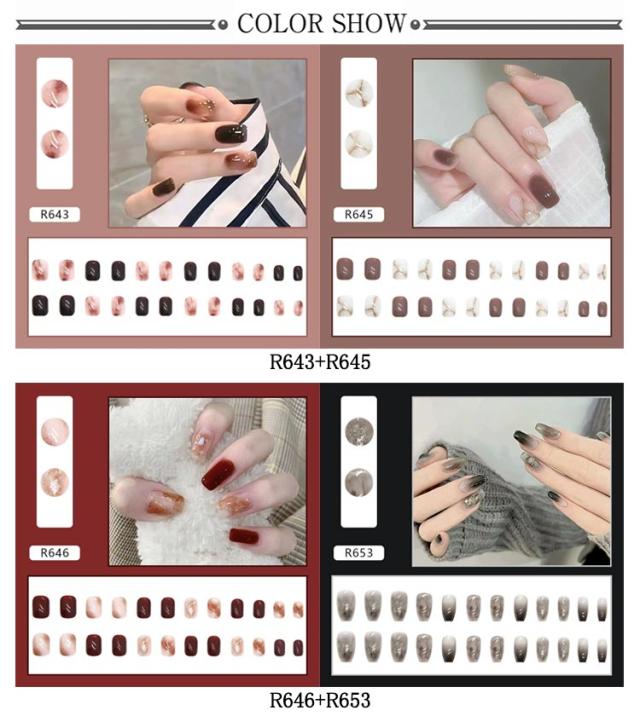 COLOR SHOW

R643

R645

R643+R645

R646

R653

R646+R653