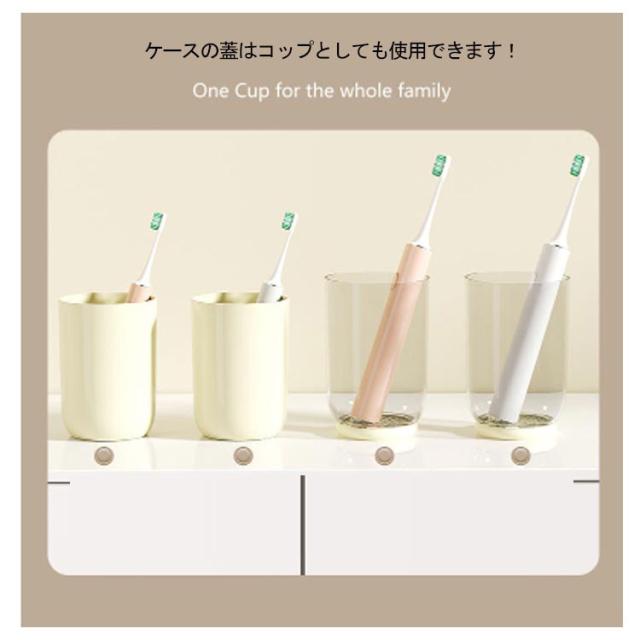 ケースの蓋はコップとしても使用できます！

One Cup for the whole family