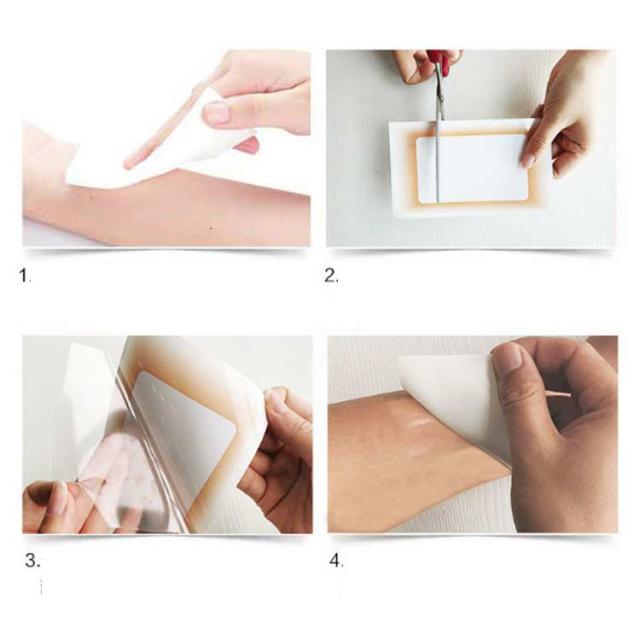 1.

2.

3.

4.