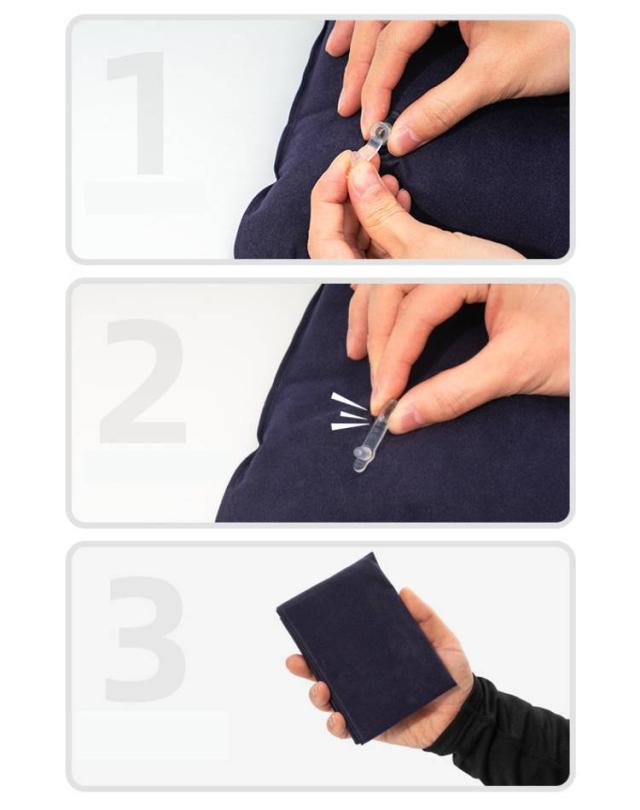 1

2

3