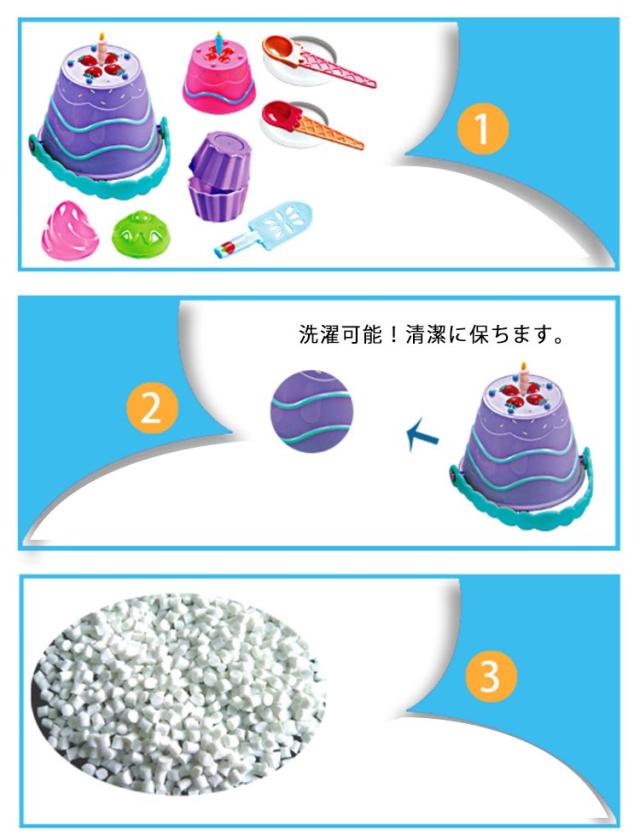 1

洗濯可能！清潔に保ちます。

2

3