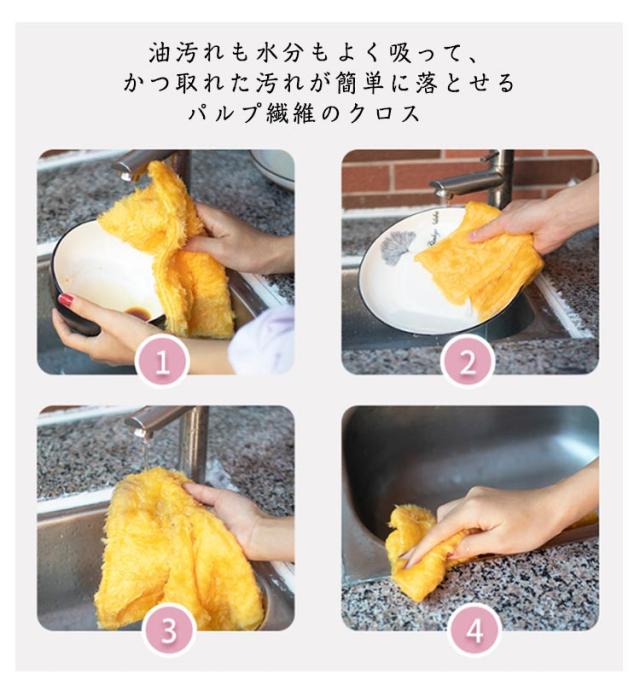 油汚れも水分もよく吸って、
かつ取れた汚れが簡単に落とせる
パルプ繊維のクロス

1

2

3

4