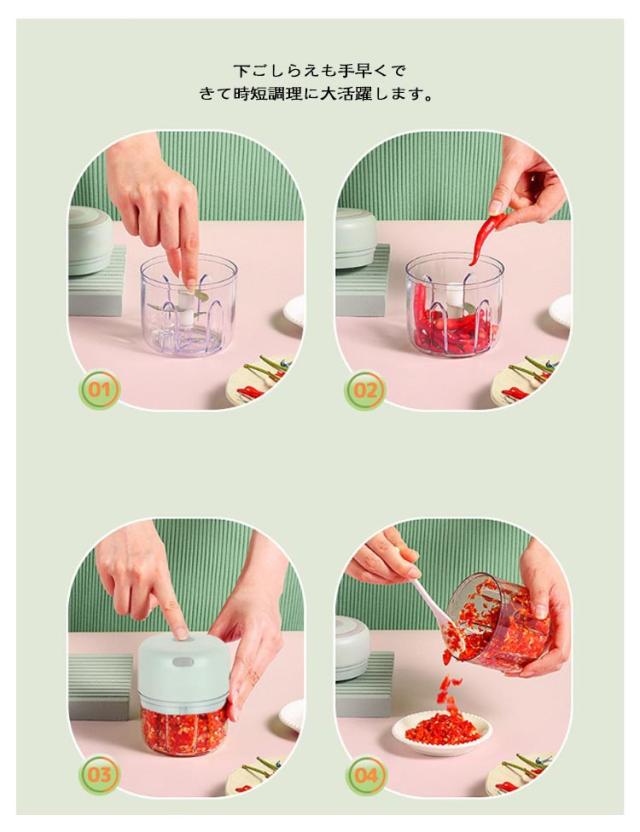 下ごしらえも手早くで
きて時短調理に大活躍します。

01

02

03

04