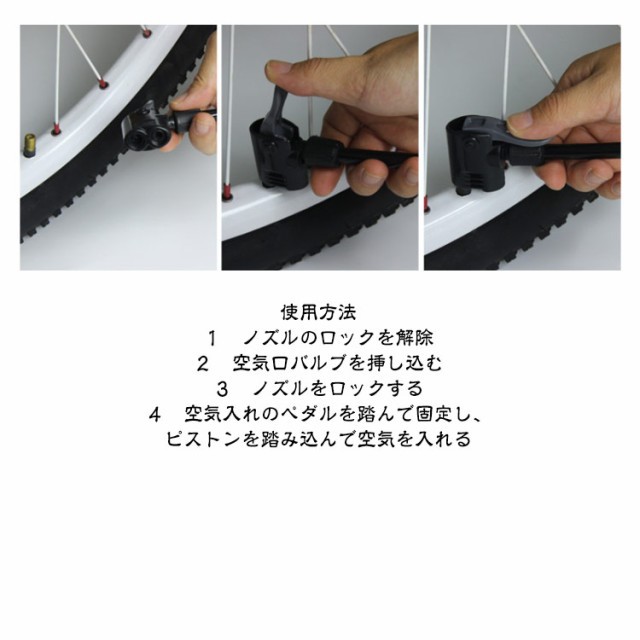 使用方法
1　ノズルのロックを解除
2　空気口バルブを挿し込む
3　ノズルをロックする
4　空気入れのペダルを踏んで固定し、ピストンを踏み込んで空気を入れる